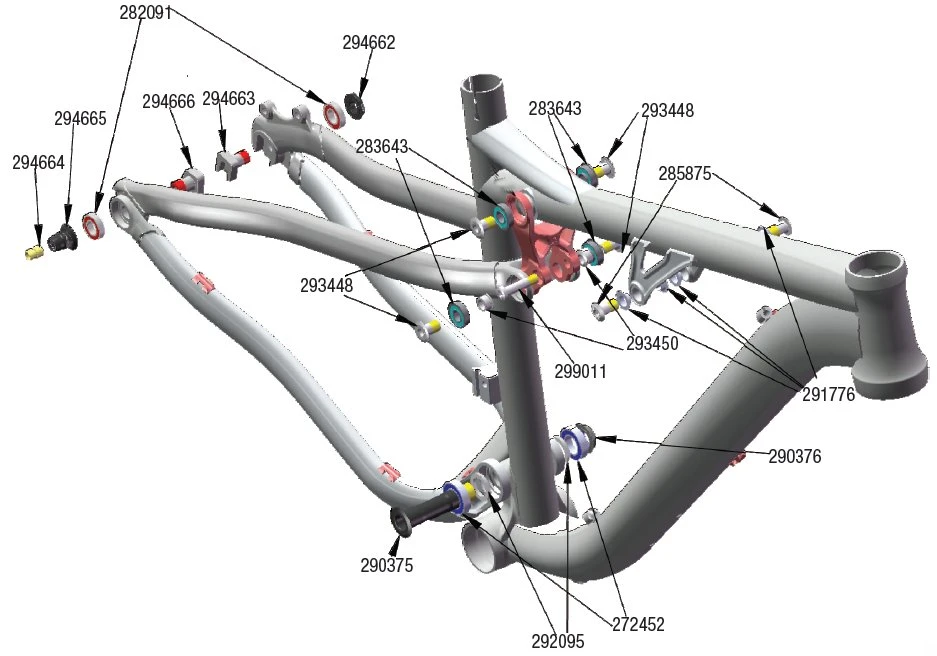 282091
294662
294666
294663
294665
294664
283643
293448
283643
285875
293448
293450
299011
291776
290376
290375
272452
292095