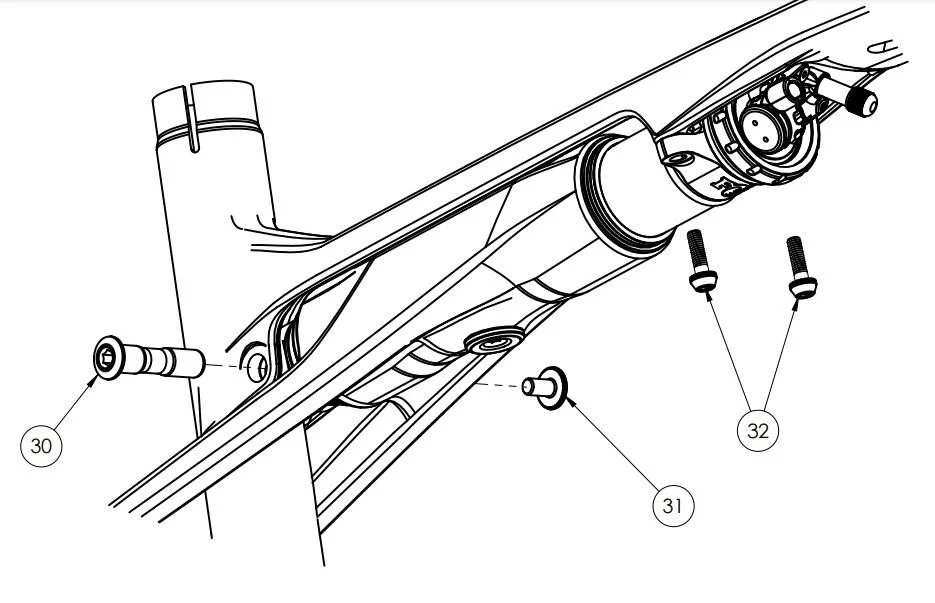 30

31

32