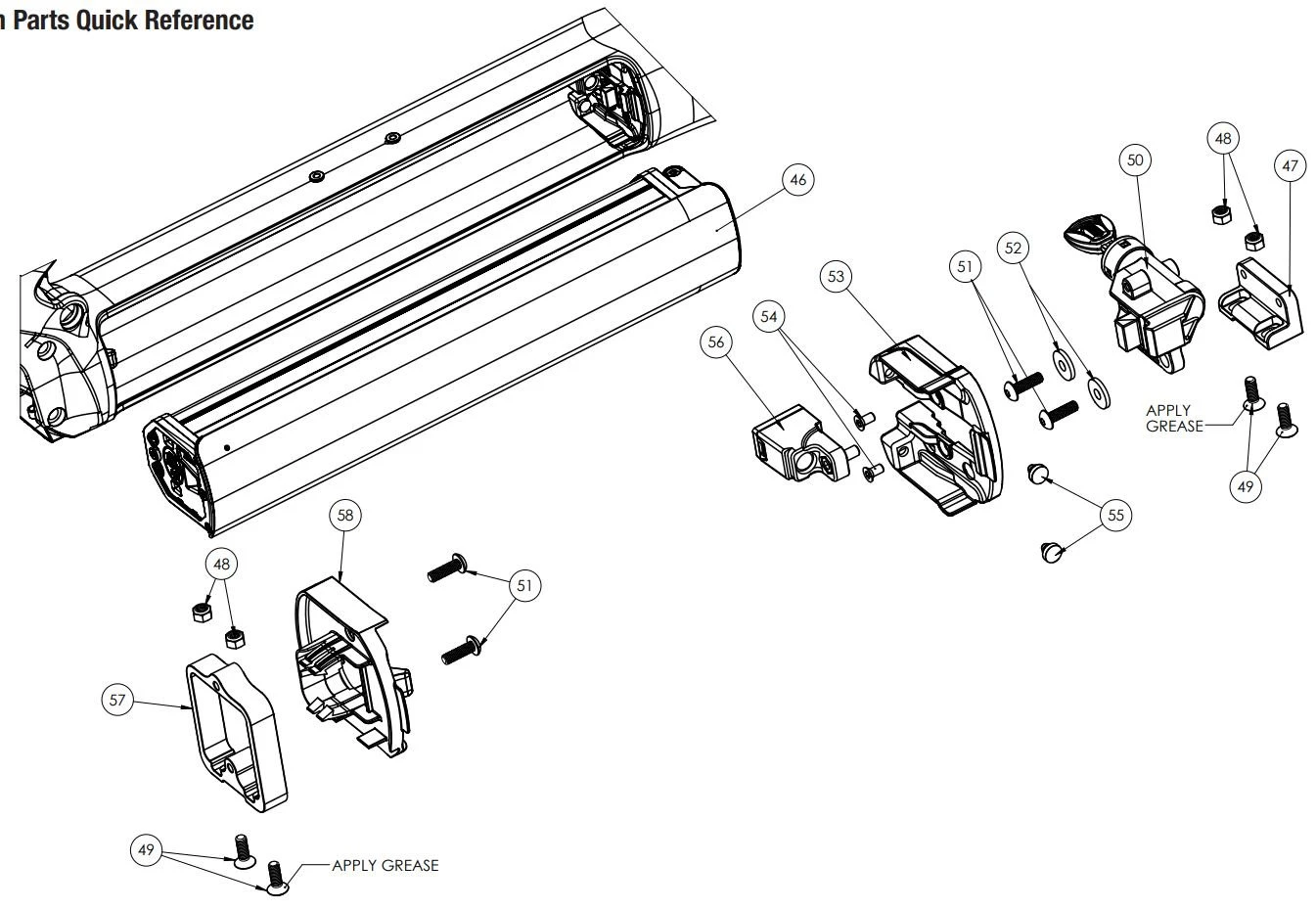 n Parts Quick Reference

46

50

48

47

53

51

52

54

56

APPLY GREASE

49

55

58

48

51

57

49

APPLY GREASE