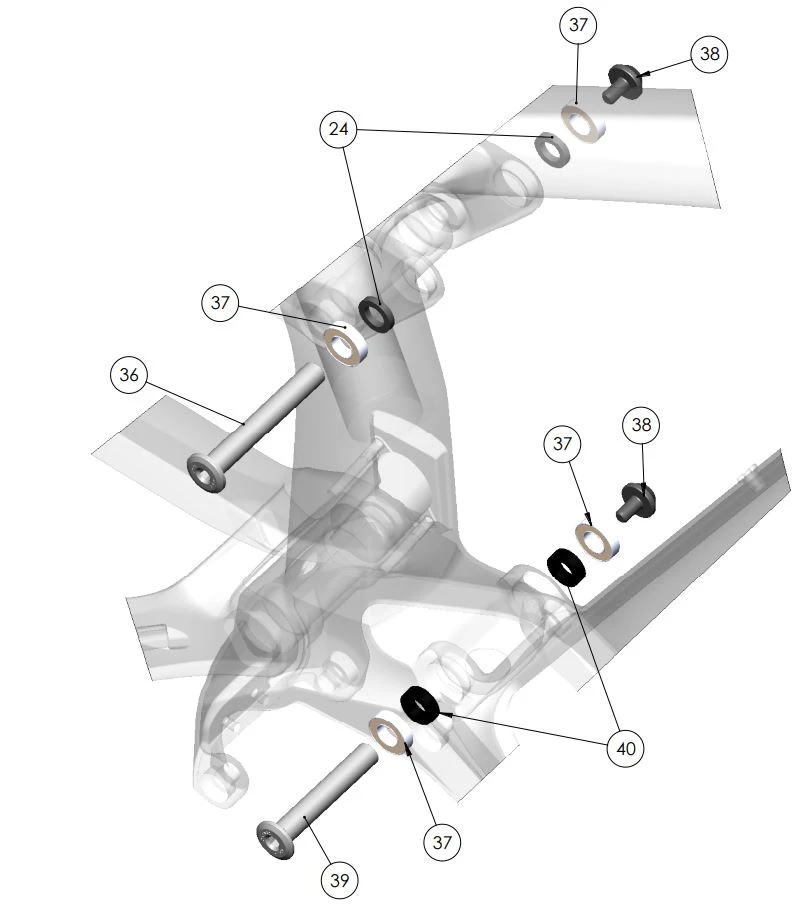 37
38
24
37
36
37
38
40
37
39