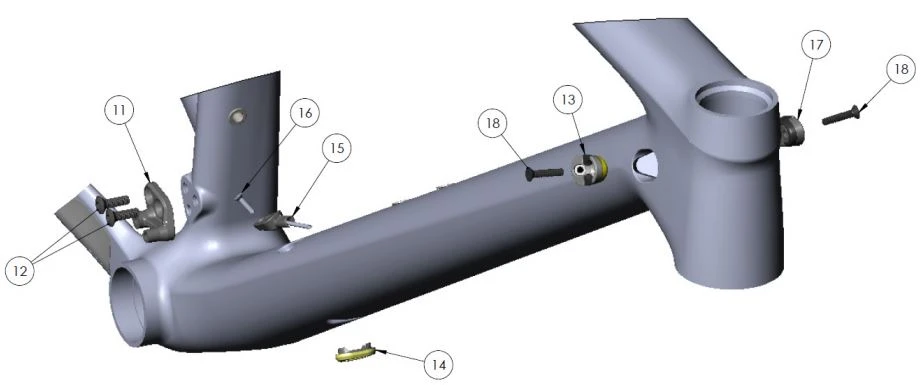 11
16
15
12
18
13
17
18
14