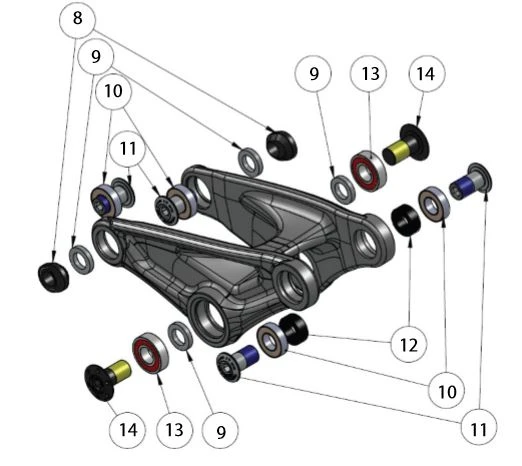 8
9
10
11
9
13
14
12
10
11
14
13
9